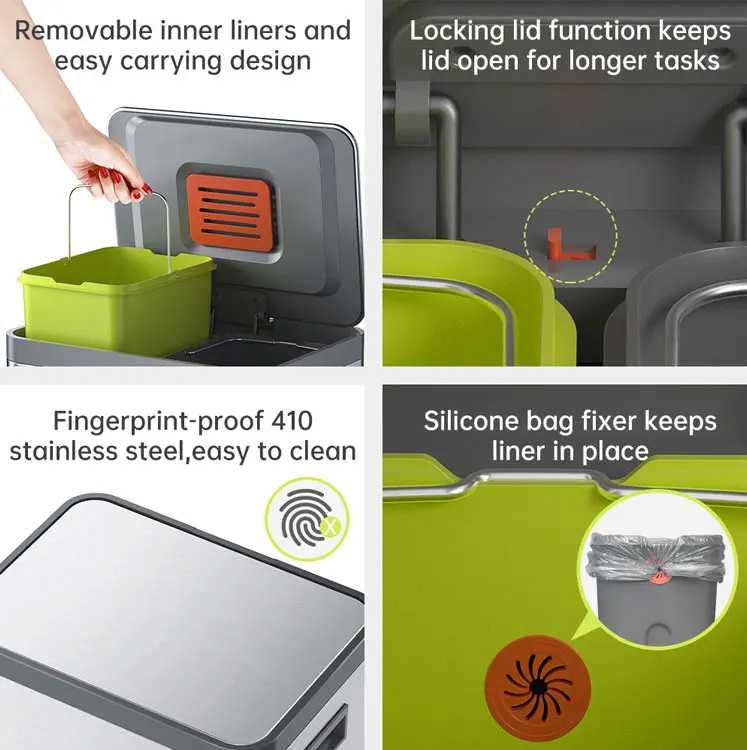 Removable inner liners and easy carrying design

Locking lid function keeps lid open for longer tasks

Fingerprint-proof 410 stainless steel,easy to clean

Silicone bag fixer keeps liner in place